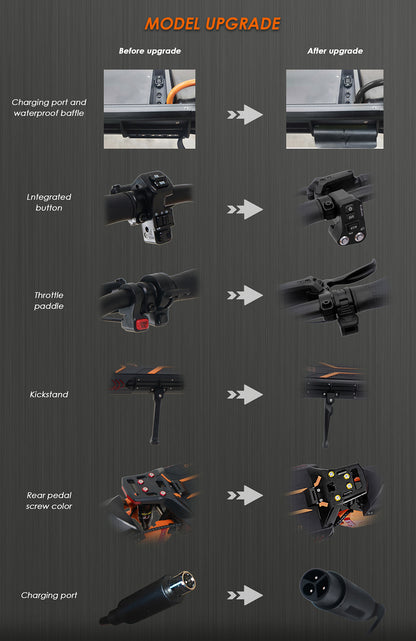 MODEL UPGRADE

Before upgrade

After upgrade

Charging port and waterproof baffle

Lntegrated button

Throttle paddle

Kickstand

Rear pedal screw color

Charging port